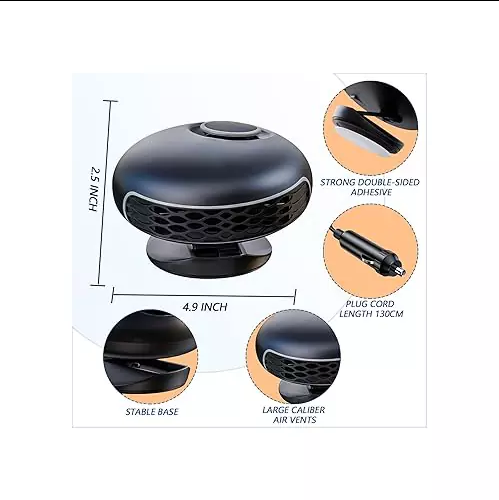 2.5 INCH

4.9 INCH

STRONG DOUBLE-SIDED ADHESIVE

PLUG CORD LENGTH 130CM

STABLE BASE

LARGE CALIBER AIR VENTS